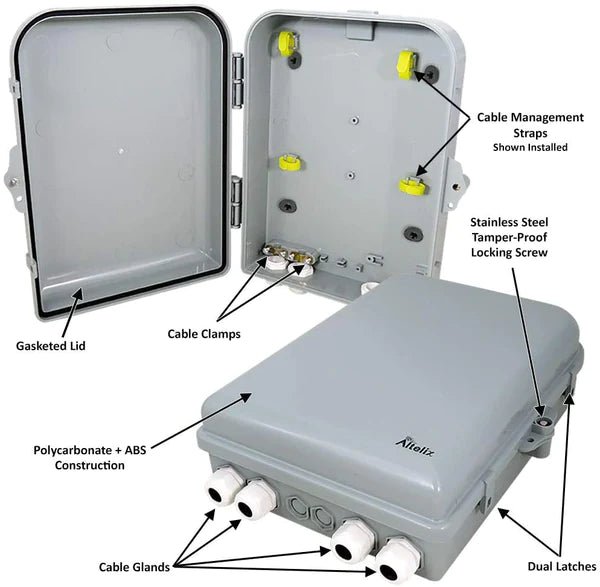 Cable Management Straps
Shown Installed

Stainless Steel Tamper-Proof Locking Screw

Gasketed Lid

Cable Clamps

Polycarbonate + ABS Construction

Altelix

Cable Glands

Dual Latches