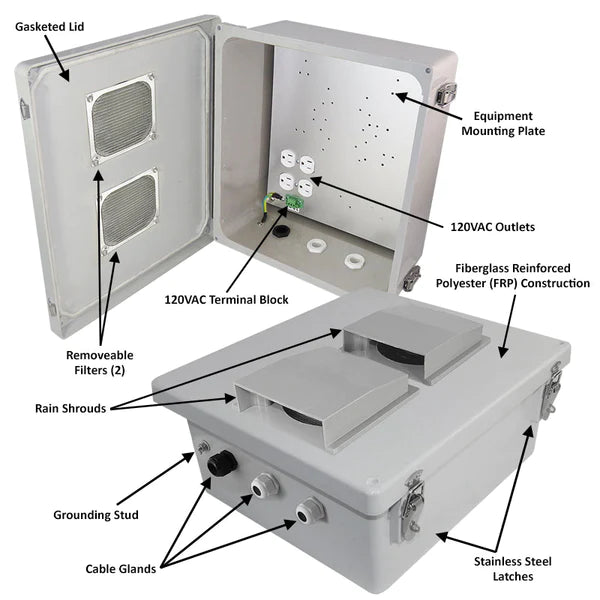 Gasketed Lid

Equipment Mounting Plate

120VAC Outlets

Fiberglass Reinforced Polyester (FRP) Construction

120VAC Terminal Block

Removeable Filters (2)

Rain Shrouds

Grounding Stud

Cable Glands

Stainless Steel Latches