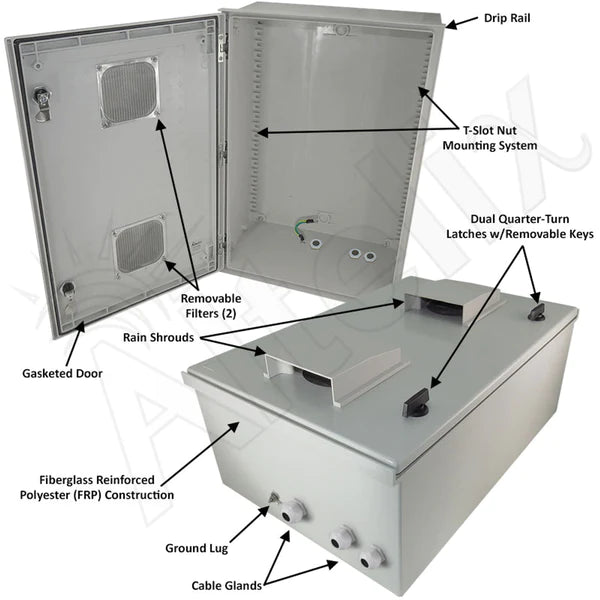 Drip Rail

T-Slot Nut Mounting System

Dual Quarter-Turn Latches w/Removable Keys

Removable Filters (2)

Rain Shrouds

Gasketed Door

Fiberglass Reinforced Polyester (FRP) Construction

Ground Lug

Cable Glands

ALTELIX