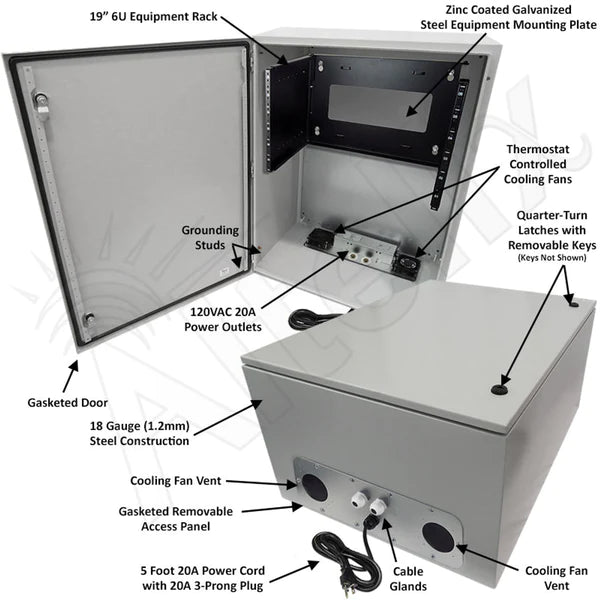 19" 6U Equipment Rack

Zinc Coated Galvanized Steel Equipment Mounting Plate

Thermostat Controlled Cooling Fans

Quarter-Turn Latches with Removable Keys (Keys Not Shown)

Grounding Studs

120VAC 20A Power Outlets

Gasketed Door

18 Gauge (1.2mm) Steel Construction

Cooling Fan Vent

Gasketed Removable Access Panel

5 Foot 20A Power Cord with 20A 3-Prong Plug

Cable Glands

Cooling Fan Vent