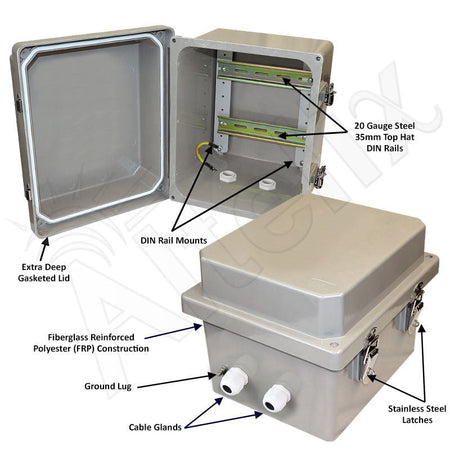 20 Gauge Steel
35mm Top Hat
DIN Rails

DIN Rail Mounts

Extra Deep
Gasketed Lid

Fiberglass Reinforced
Polyester (FRP) Construction

Ground Lug

Cable Glands

Stainless Steel
Latches

ALTELIX