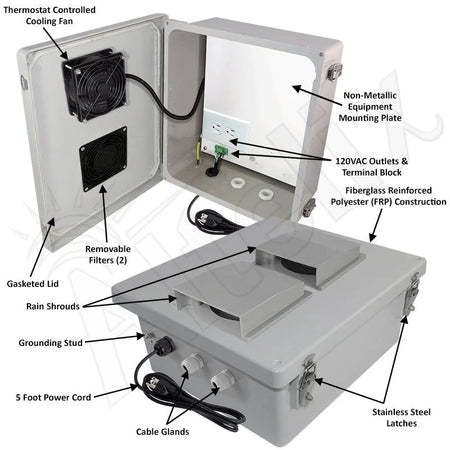 Thermostat Controlled Cooling Fan

Non-Metallic Equipment Mounting Plate

120VAC Outlets & Terminal Block

Fiberglass Reinforced Polyester (FRP) Construction

Removable Filters (2)

Gasketed Lid

Rain Shrouds

Grounding Stud

5 Foot Power Cord

Cable Glands

Stainless Steel Latches