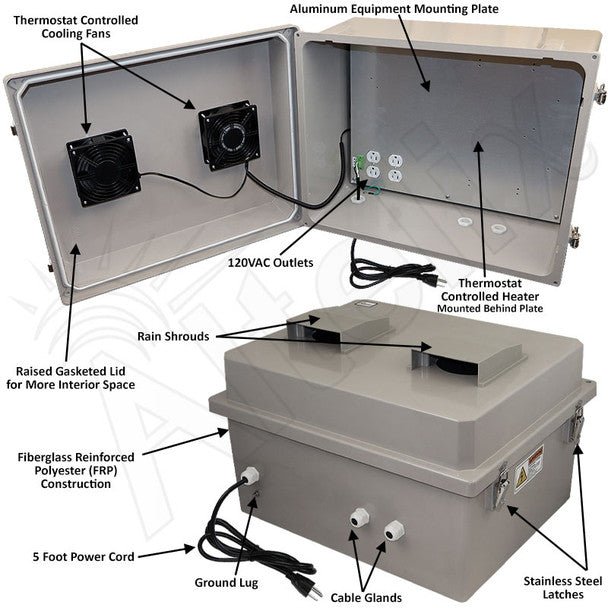 Thermostat Controlled Cooling Fans

Aluminum Equipment Mounting Plate

120VAC Outlets

Thermostat Controlled Heater
Mounted Behind Plate

Rain Shrouds

Raised Gasketed Lid for More Interior Space

Fiberglass Reinforced Polyester (FRP) Construction

5 Foot Power Cord

Ground Lug

Cable Glands

Stainless Steel Latches