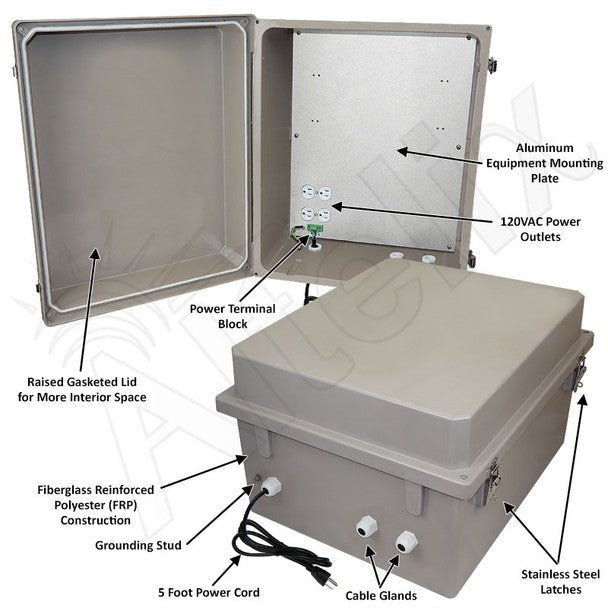 Aluminum Equipment Mounting Plate

120VAC Power Outlets

Power Terminal Block

Raised Gasketed Lid for More Interior Space

Fiberglass Reinforced Polyester (FRP) Construction

Grounding Stud

5 Foot Power Cord

Cable Glands

Stainless Steel Latches

ALTELIX