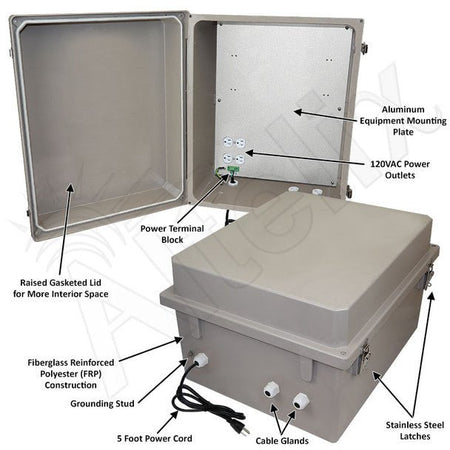 Aluminum Equipment Mounting Plate

120VAC Power Outlets

Power Terminal Block

Raised Gasketed Lid for More Interior Space

Fiberglass Reinforced Polyester (FRP) Construction

Grounding Stud

5 Foot Power Cord

Cable Glands

Stainless Steel Latches

Altelix