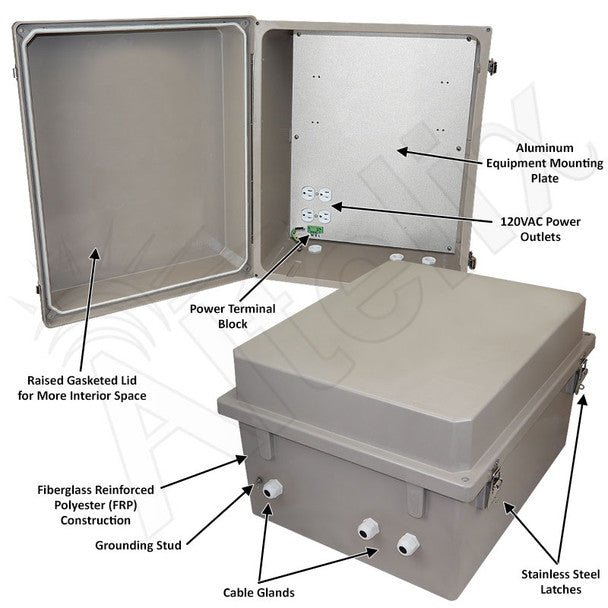 Aluminum Equipment Mounting Plate

120VAC Power Outlets

Power Terminal Block

Raised Gasketed Lid for More Interior Space

Fiberglass Reinforced Polyester (FRP) Construction

Grounding Stud

Cable Glands

Stainless Steel Latches

Altelix