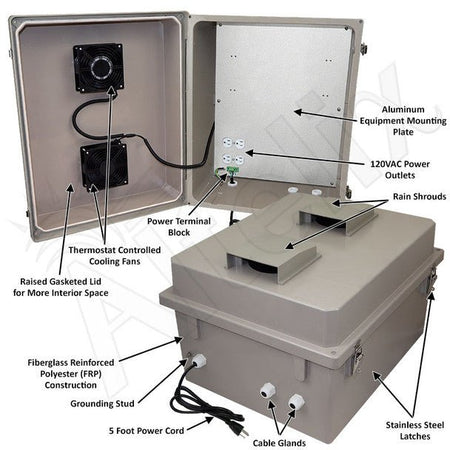 Aluminum Equipment Mounting Plate

120VAC Power Outlets

Rain Shrouds

Power Terminal Block

Thermostat Controlled Cooling Fans

Raised Gasketed Lid for More Interior Space

Fiberglass Reinforced Polyester (FRP) Construction

Grounding Stud

5 Foot Power Cord

Cable Glands

Stainless Steel Latches