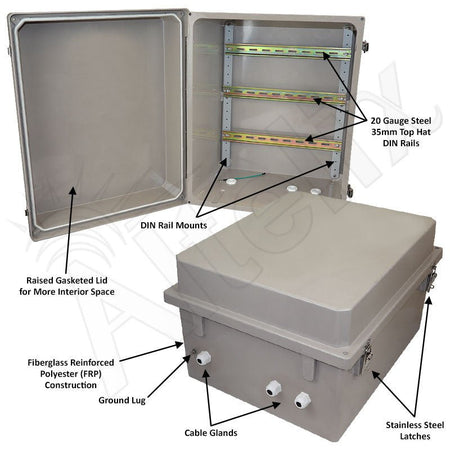 20 Gauge Steel
35mm Top Hat
DIN Rails

DIN Rail Mounts

Raised Gasketed Lid
for More Interior Space

Fiberglass Reinforced
Polyester (FRP)
Construction

Ground Lug

Cable Glands

Stainless Steel
Latches

ALTELIX