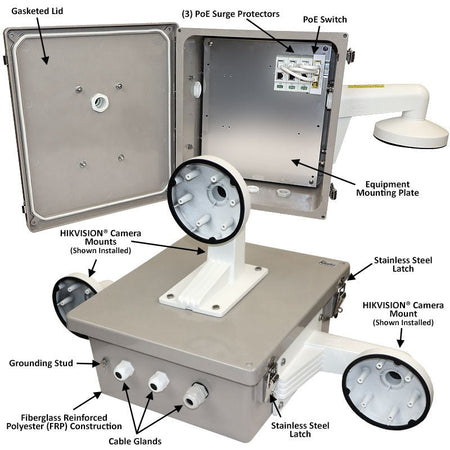 Gasketed Lid

(3) PoE Surge Protectors

PoE Switch

Equipment Mounting Plate

HIKVISION® Camera Mounts
(Shown Installed)

Stainless Steel Latch

HIKVISION® Camera Mount
(Shown Installed)

Grounding Stud

Fiberglass Reinforced Polyester (FRP) Construction

Cable Glands

Stainless Steel Latch