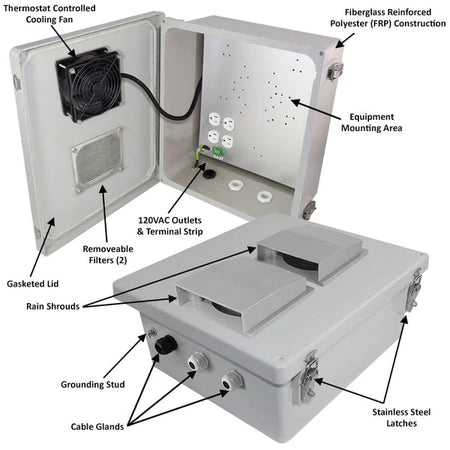 Thermostat Controlled Cooling Fan

Fiberglass Reinforced Polyester (FRP) Construction

Equipment Mounting Area

120VAC Outlets & Terminal Strip

Removeable Filters (2)

Gasketed Lid

Rain Shrouds

Grounding Stud

Cable Glands

Stainless Steel Latches