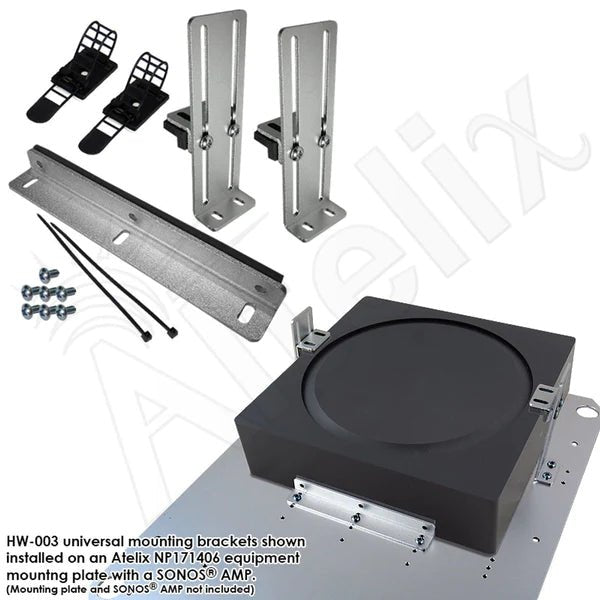 Atelix

HW-003 universal mounting brackets shown installed on an Atelix NP171406 equipment mountng plate with a SONOS® AMP.
(Mounting plate and SONOS® AMP not included)